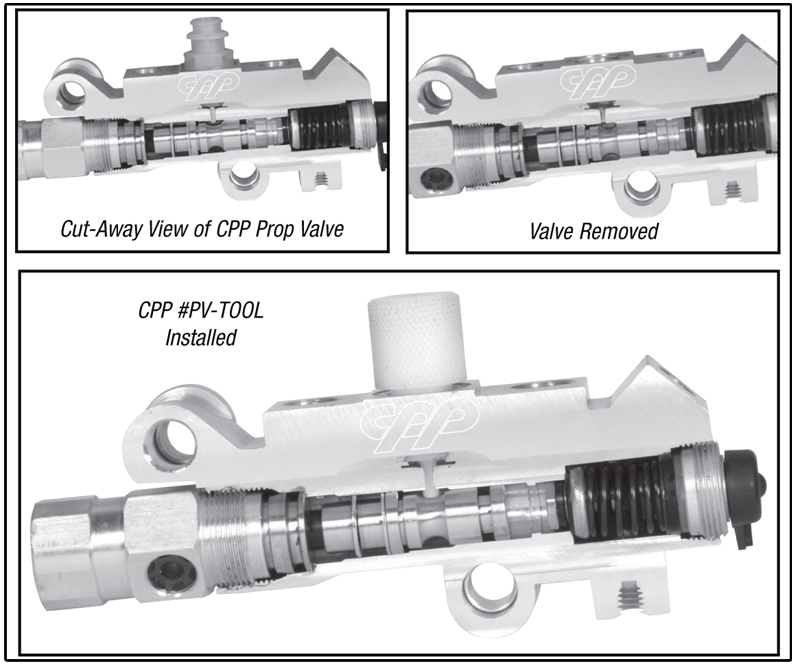 CPP

Cut-Away View of CPP Prop Valve

CPP

Valve Removed

CPP #PV-TOOL
Installed

CPP