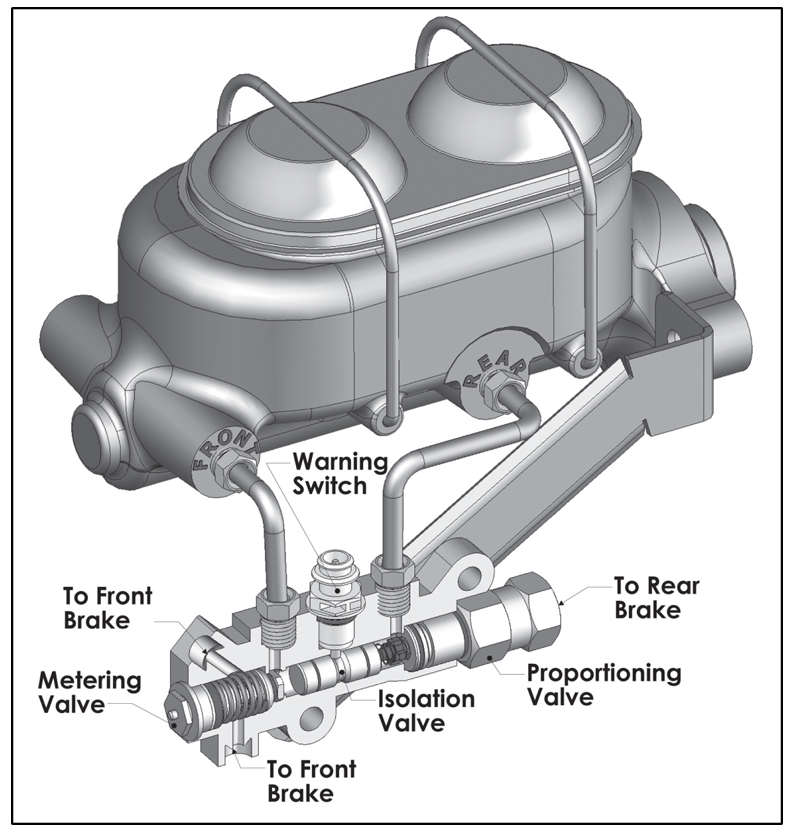 REAR

FRONT

Warning Switch

To Front Brake

To Rear Brake

Metering Valve

Proportioning Valve

Isolation Valve

To Front Brake